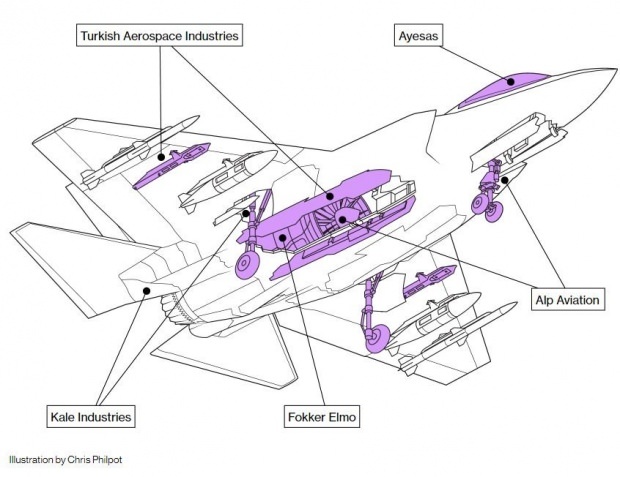 Turkish Aerospace Industries

Ayesas

Alp Aviation

Kale Industries

Fokker Elmo

Illustration by Chris Philpot